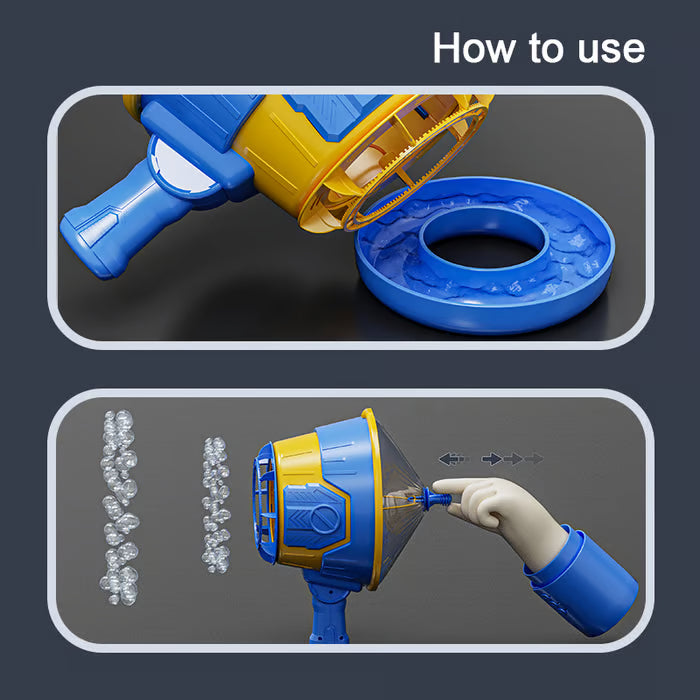 How to use